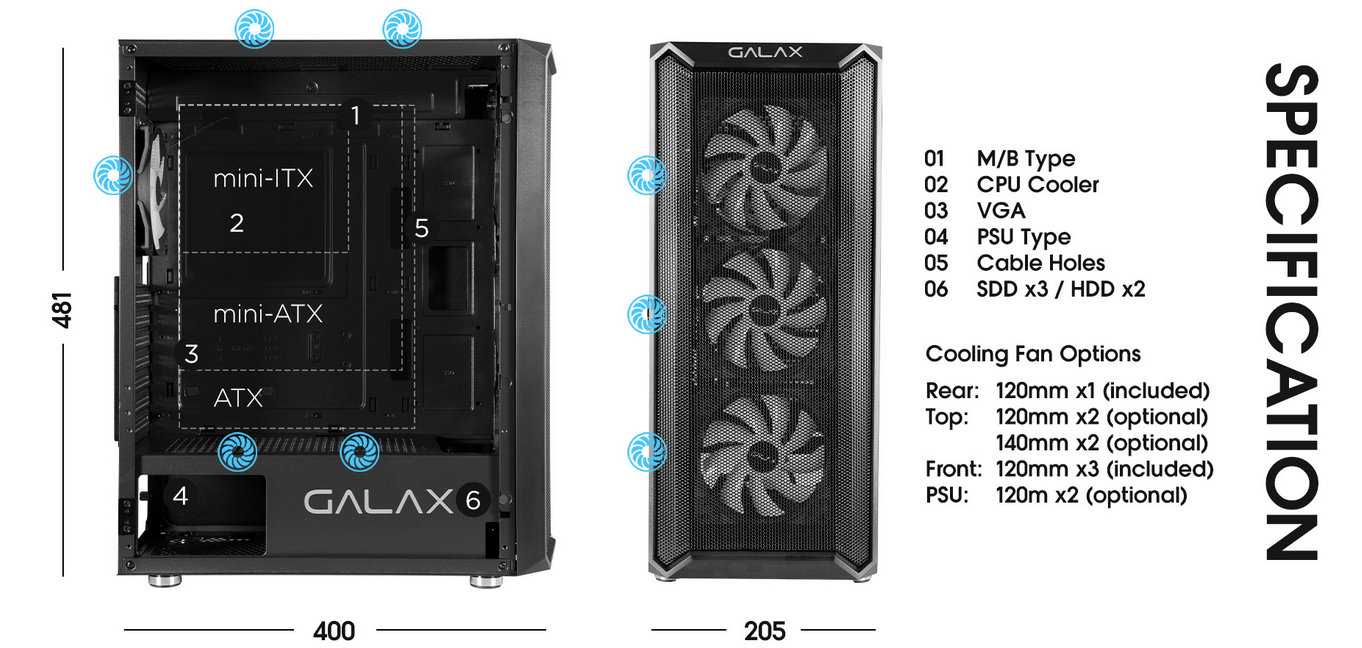 481

1
mini-ITX
2
5
mini-ATX
3
ATX
4
GALAX
6

400

GALAX

205

01 M/B Type
02 CPU Cooler
03 VGA
04 PSU Type
05 Cable Holes
06 SDD x3 / HDD x2

Cooling Fan Options

Rear: 120mm x1 (included)
Top: 120mm x2 (optional)
140mm x2 (optional)
Front: 120mm x3 (included)
PSU: 120m x2 (optional)

SPECIFICATION